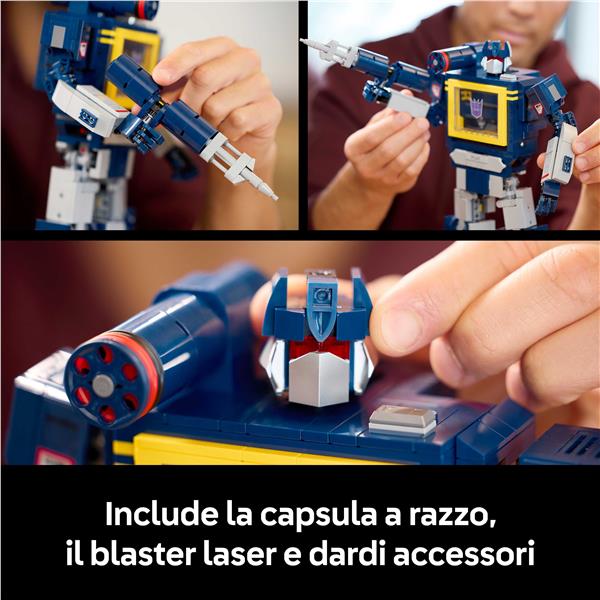 Include la capsula a razzo, il blaster laser e dardi accessori