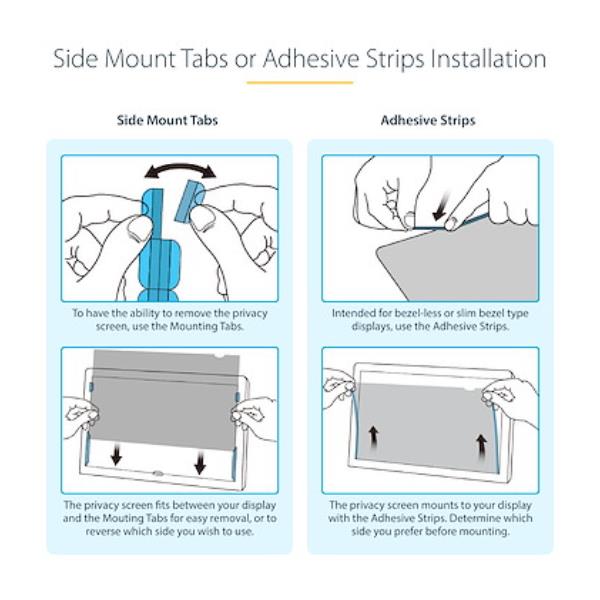 Side Mount Tabs or Adhesive Strips Installation

Side Mount Tabs

To have the ability to remove the privacy screen, use the Mounting Tabs.

The privacy screen fits between your display and the Mouting Tabs for easy removal, or to reverse which side you wish to use.

Adhesive Strips

Intended for bezel-less or slim bezel type displays, use the Adhesive Strips.

The privacy screen mounts to your display with the Adhesive Strips. Determine which side you prefer before mounting.