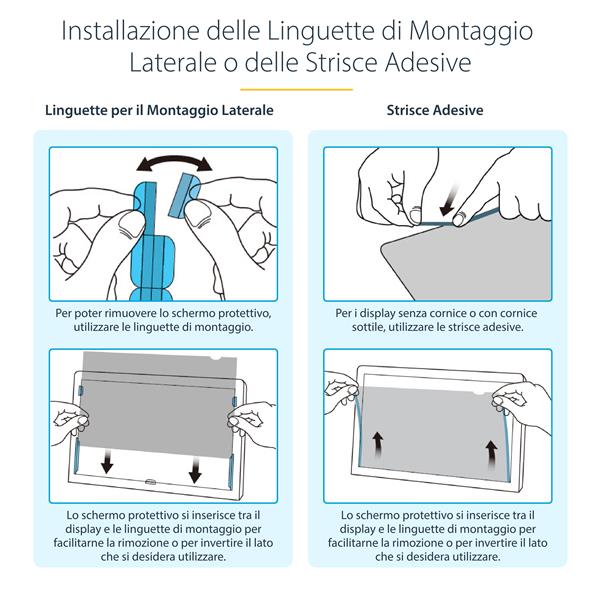 Installazione delle Linguette di Montaggio Laterale o delle Strisce Adesive

Linguette per il Montaggio Laterale

Per poter rimuovere lo schermo protettivo, utilizzare le linguette di montaggio.

Lo schermo protettivo si inserisce tra il display e le linguette di montaggio per facilitarne la rimozione o per invertire il lato che si desidera utilizzare.

Strisce Adesive

Per i display senza cornice o con cornice sottile, utilizzare le strisce adesive.

Lo schermo protettivo si inserisce tra il display e le linguette di montaggio per facilitarne la rimozione o per invertire il lato che si desidera utilizzare.