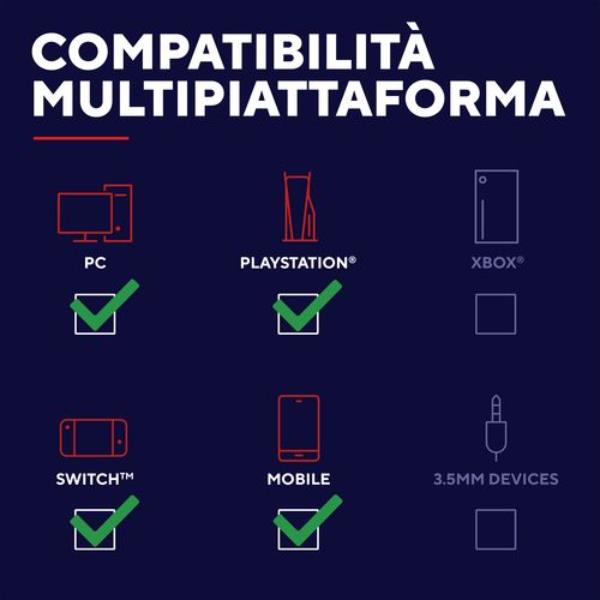 COMPATIBILITÀ MULTIPIATTAFORMA

PC

PLAYSTATION®

XBOX®

SWITCH™

MOBILE

3.5MM DEVICES