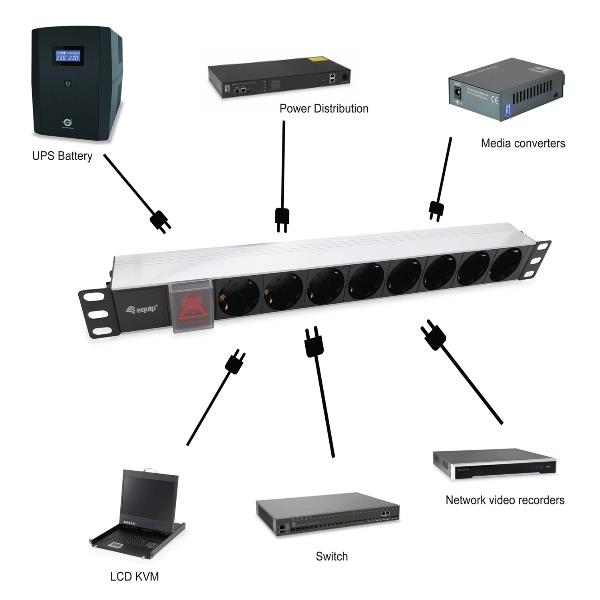 UPS Battery

Power Distribution

Media converters

equip

LCD KVM

Switch

Network video recorders