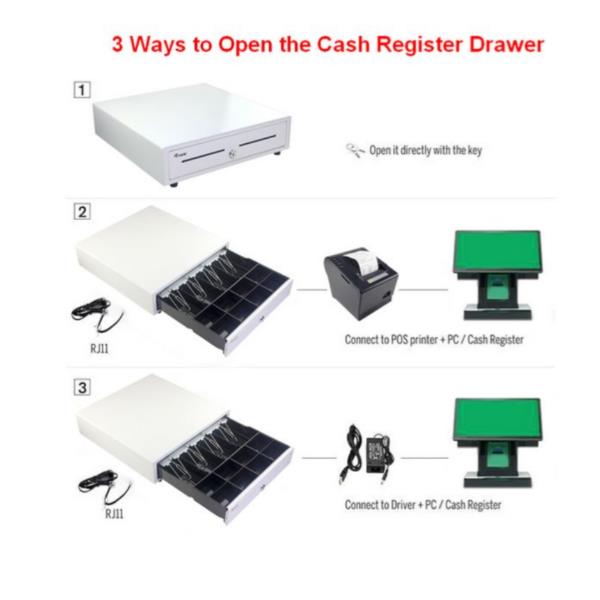 3 Ways to Open the Cash Register Drawer

1

Open it directly with the key

2

RJ11

Connect to POS printer + PC / Cash Register

3

RJ11

Connect to Driver + PC / Cash Register