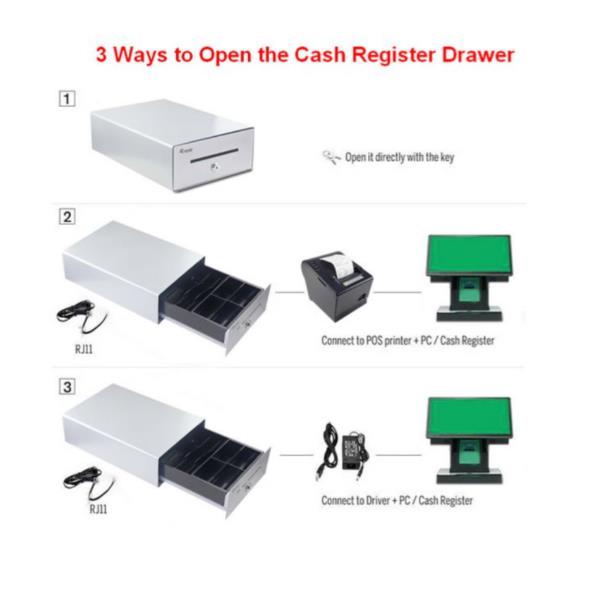 3 Ways to Open the Cash Register Drawer

1

Open it directly with the key

2

RJ11

Connect to POS printer + PC / Cash Register

3

RJ11

Connect to Driver + PC / Cash Register