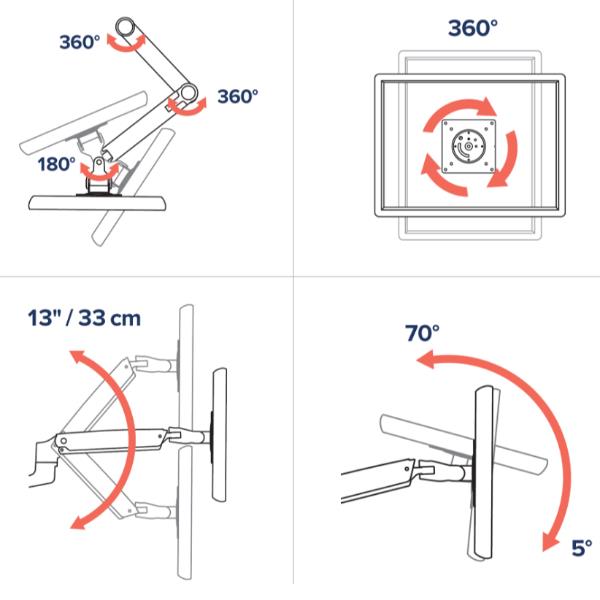 360°
360°
180°

360°

13" / 33 cm

70°
5°