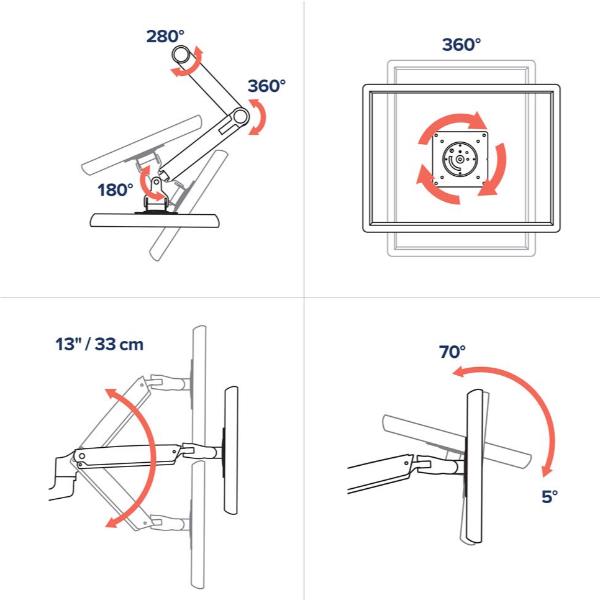 280°
360°
180°

360°

13" / 33 cm

70°
5°