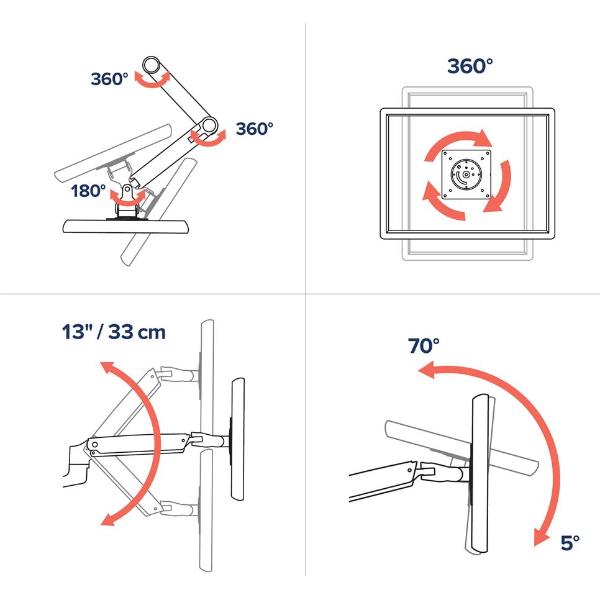 360°
360°
180°

360°

13" / 33 cm

70°
5°