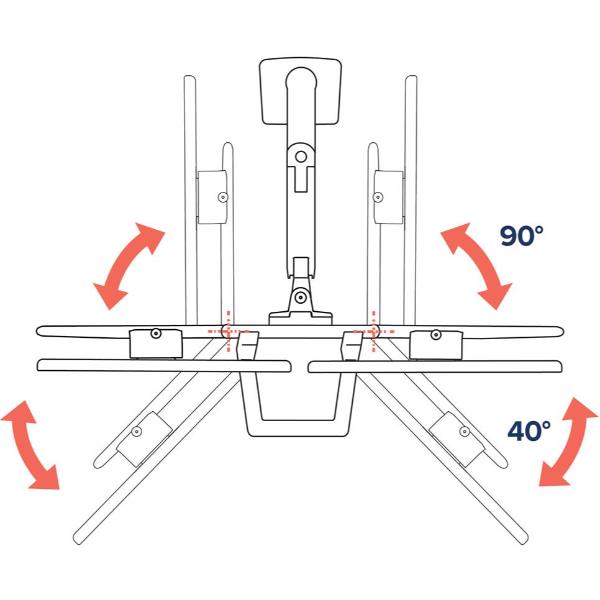 90°

40°