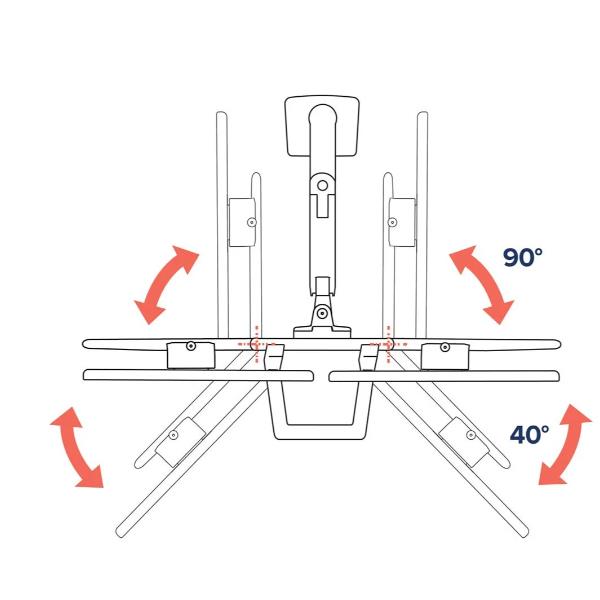 90°

40°