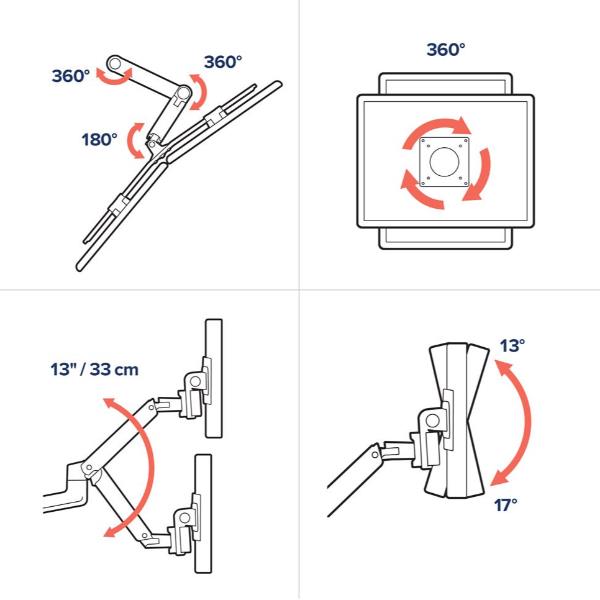 360°

360°

180°

360°

13" / 33 cm

13°

17°