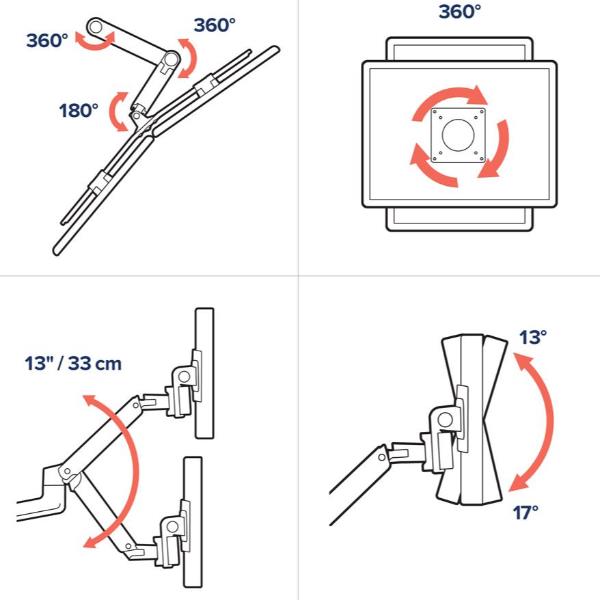 360°
360°
180°

360°

13" / 33 cm

13°
17°