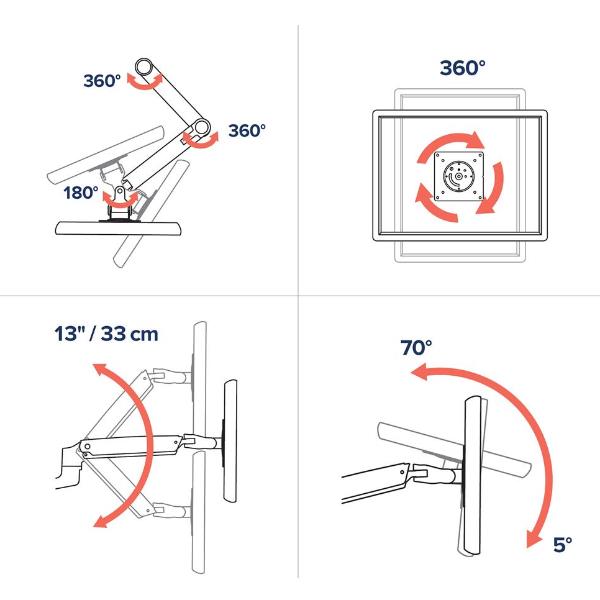 360°
360°
180°

360°

13" / 33 cm

70°
5°