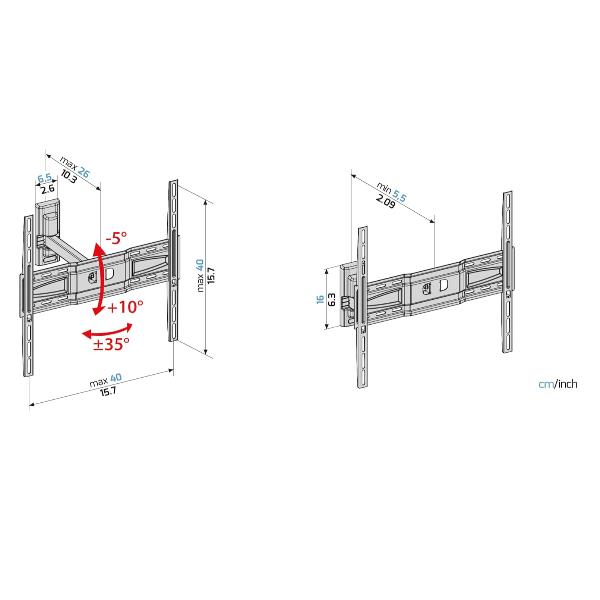 max 26
10.3
6.5
2.6
-5°
+10°
±35°
max 40
15.7
max 40
15.7

min 5.5
2.09
16
6.3

cm/inch