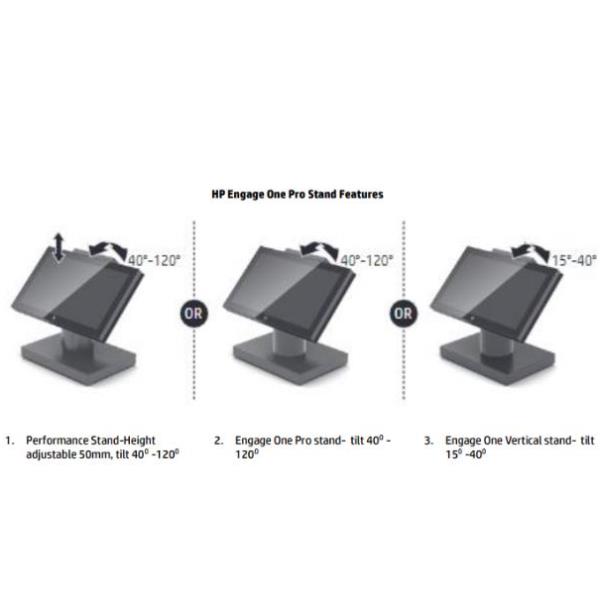 HP Engage One Pro Stand Features

40°-120°

OR

40°-120°

OR

15°-40°

1. Performance Stand-Height adjustable 50mm, tilt $40^0$ -$120^0$

2. Engage One Pro stand- tilt $40^0$ - $120^0$

3. Engage One Vertical stand- tilt $15^0$ -$40^0$