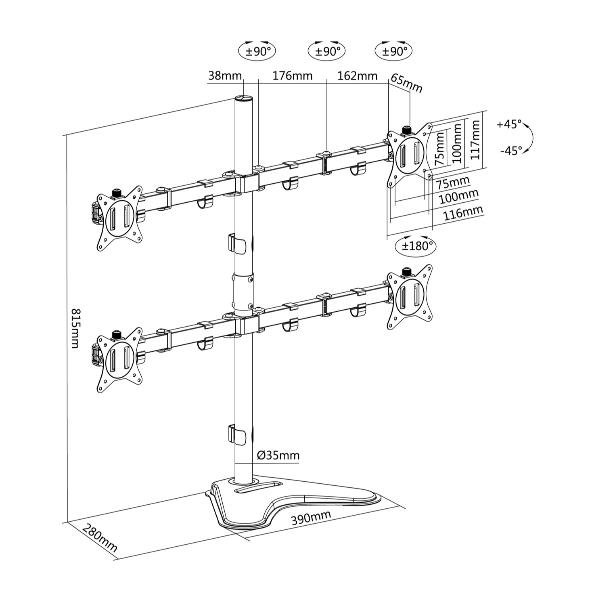 ±90°
±90°
±90°
38mm
176mm
162mm
65mm
+45°
-45°
75mm
100mm
117mm
75mm
100mm
116mm
±180°
815mm
Ø35mm
390mm
280mm