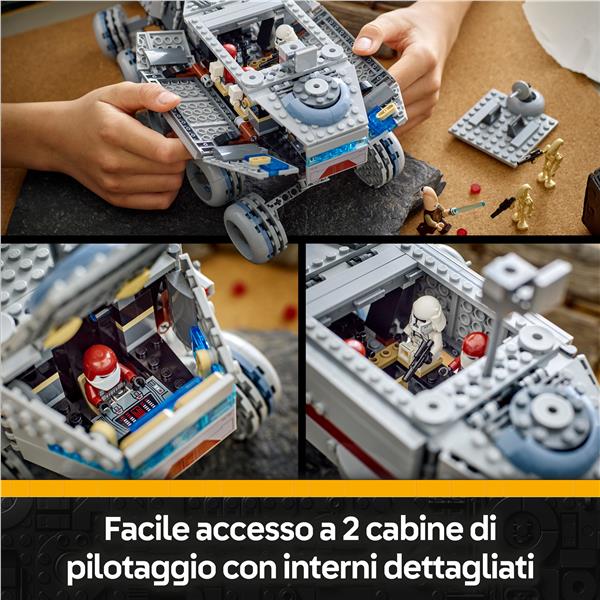 Facile accesso a 2 cabine di pilotaggio con interni dettagliati