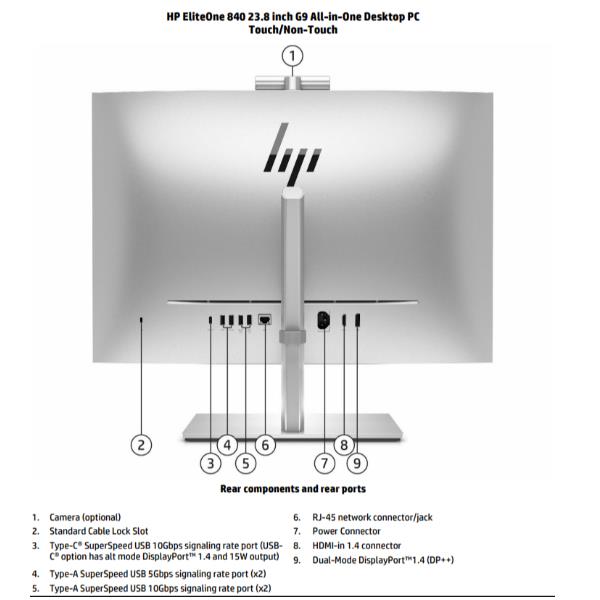 HP EliteOne 840 23.8 inch G9 All-in-One Desktop PC
Touch/Non-Touch

1

2

3 4 5 6

7 8 9

Rear components and rear ports

1. Camera (optional)
2. Standard Cable Lock Slot
3. Type-C® SuperSpeed USB 10Gbps signaling rate port (USB-C® option has alt mode DisplayPort™ 1.4 and 15W output)
4. Type-A SuperSpeed USB 5Gbps signaling rate port (x2)
5. Type-A SuperSpeed USB 10Gbps signaling rate port (x2)

6. RJ-45 network connector/jack
7. Power Connector
8. HDMI-in 1.4 connector
9. Dual-Mode DisplayPort™1.4 (DP++)