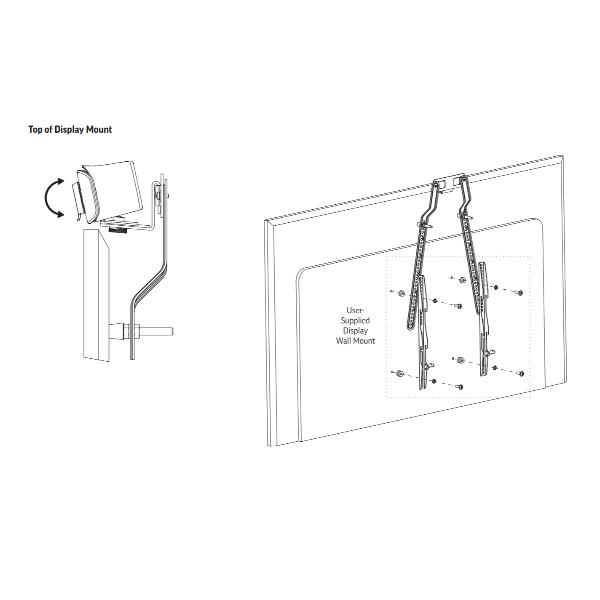 Top of Display Mount

User-Supplied Display Wall Mount