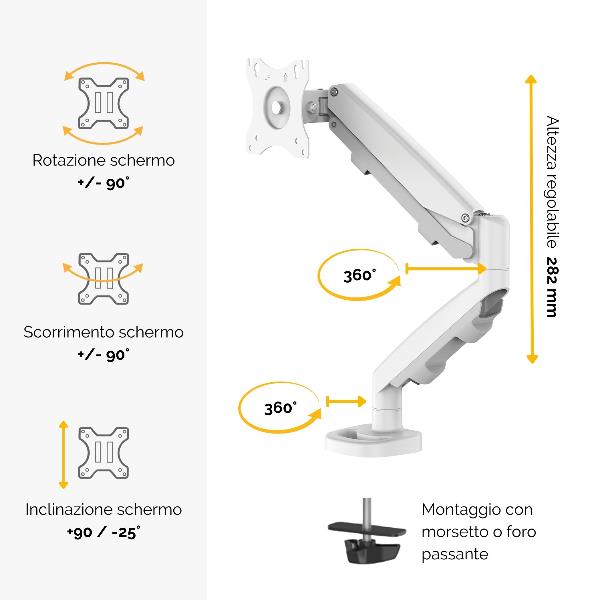 Rotazione schermo
+/- 90°

Scorrimento schermo
+/- 90°

Inclinazione schermo
+90 / -25°

360°

360°

Altezza regolabile 282 mm

Montaggio con morsetto o foro passante