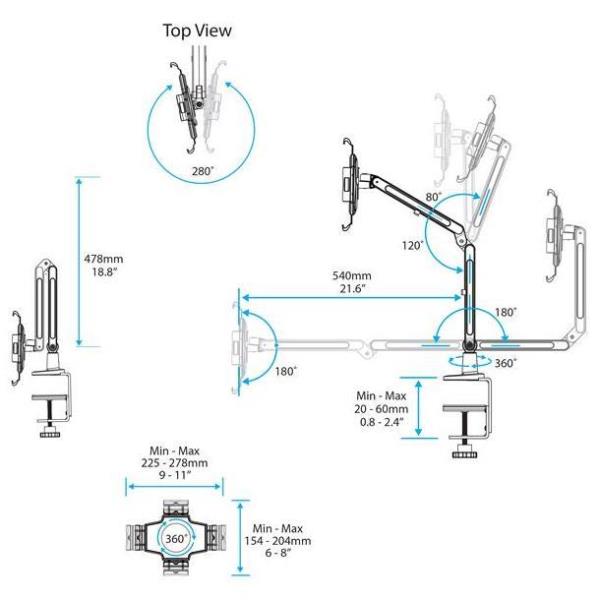 Top View

280°

478mm
18.8"

80°

120°

540mm
21.6"

180°

180°

360°

Min - Max
20 - 60mm
0.8 - 2.4"

Min - Max
225 - 278mm
9 - 11"

360°

Min - Max
154 - 204mm
6 - 8"