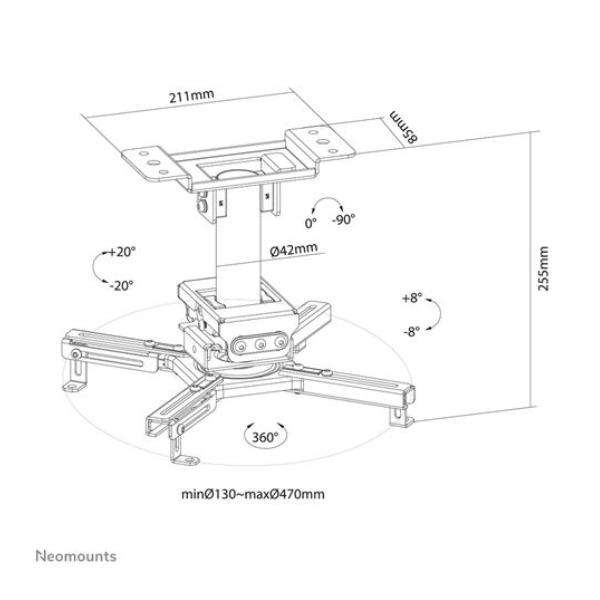 211mm

85mm

0°

-90°

+20°

-20°

Ø42mm

255mm

+8°

-8°

360°

minØ130~maxØ470mm

Neomounts