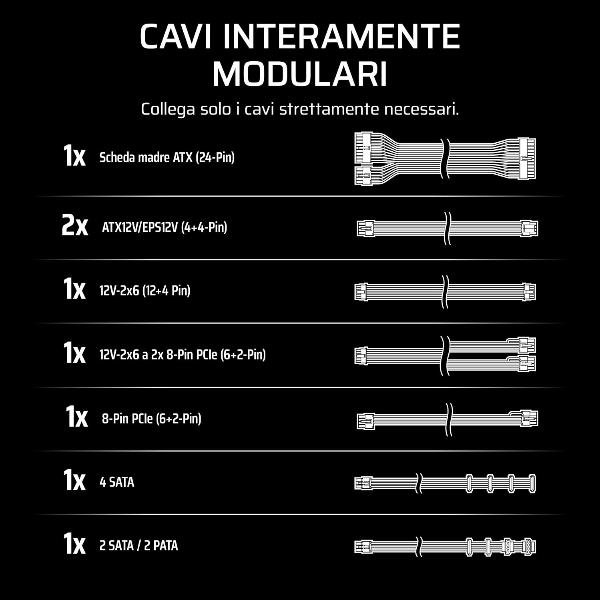 CAVI INTERAMENTE MODULARI

Collega solo i cavi strettamente necessari.

1x Scheda madre ATX (24-Pin)

2x ATX12V/EPS12V (4+4-Pin)

1x 12V-2x6 (12+4 Pin)

1x 12V-2x6 a 2x 8-Pin PCIe (6+2-Pin)

1x 8-Pin PCIe (6+2-Pin)

1x 4 SATA

1x 2 SATA / 2 PATA