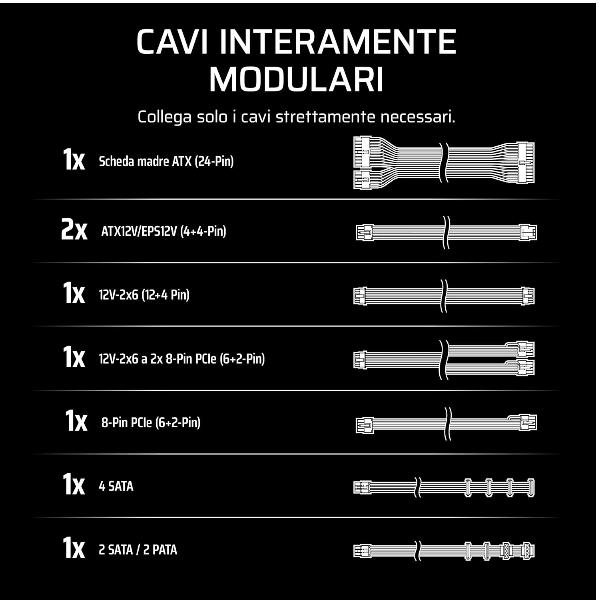 CAVI INTERAMENTE MODULARI

Collega solo i cavi strettamente necessari.

1x Scheda madre ATX (24-Pin)

2x ATX12V/EPS12V (4+4-Pin)

1x 12V-2x6 (12+4 Pin)

1x 12V-2x6 a 2x 8-Pin PCIe (6+2-Pin)

1x 8-Pin PCIe (6+2-Pin)

1x 4 SATA

1x 2 SATA / 2 PATA