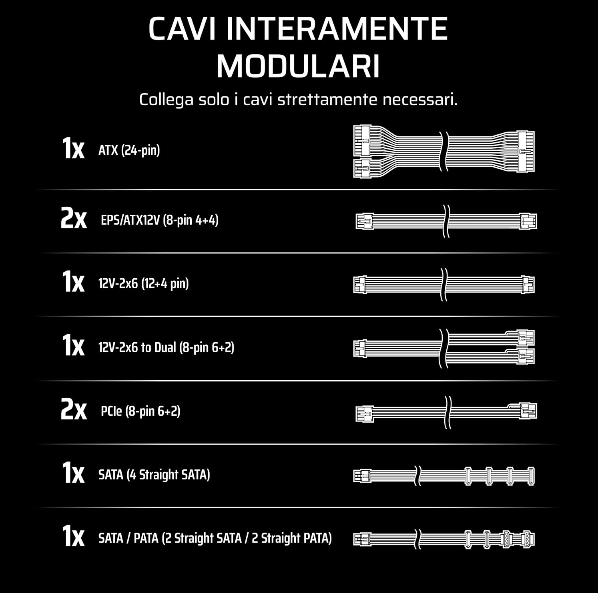 CAVI INTERAMENTE MODULARI

Collega solo i cavi strettamente necessari.

1x ATX (24-pin)

2x EPS/ATX12V (8-pin 4+4)

1x 12V-2x6 (12+4 pin)

1x 12V-2x6 to Dual (8-pin 6+2)

2x PCIe (8-pin 6+2)

1x SATA (4 Straight SATA)

1x SATA / PATA (2 Straight SATA / 2 Straight PATA)