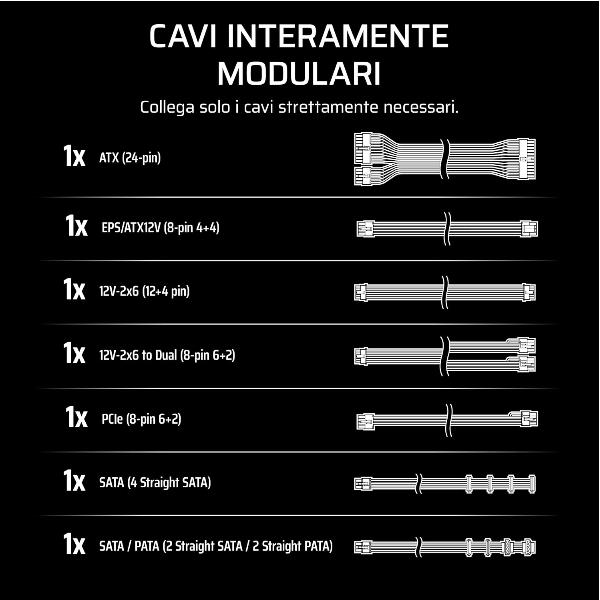 CAVI INTERAMENTE MODULARI

Collega solo i cavi strettamente necessari.

1x ATX (24-pin)

1x EPS/ATX12V (8-pin 4+4)

1x 12V-2x6 (12+4 pin)

1x 12V-2x6 to Dual (8-pin 6+2)

1x PCIe (8-pin 6+2)

1x SATA (4 Straight SATA)

1x SATA / PATA (2 Straight SATA / 2 Straight PATA)