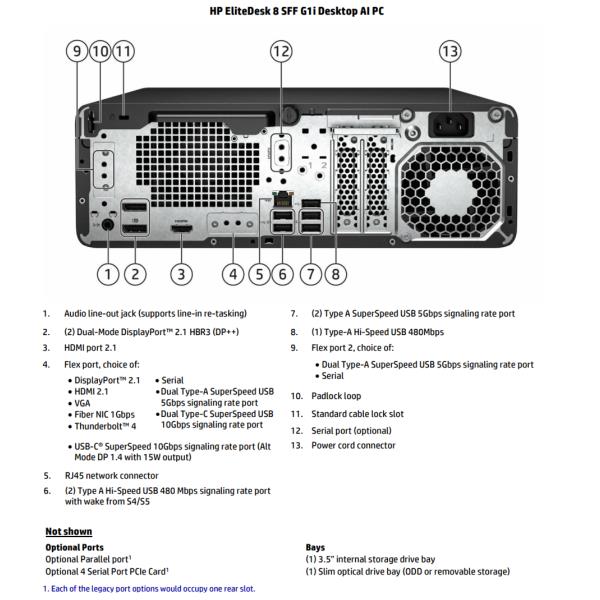 HP EliteDesk 8 SFF G1i Desktop AI PC

9 10 11 12 13

1 2 3 4 5 6 7 8

1. Audio line-out jack (supports line-in re-tasking)
2. (2) Dual-Mode DisplayPort™ 2.1 HBR3 (DP++)
3. HDMI port 2.1
4. Flex port, choice of:
• DisplayPort™ 2.1
• HDMI 2.1
• VGA
• Fiber NIC 1Gbps
• Thunderbolt™ 4
• Serial
• Dual Type-A SuperSpeed USB 5Gbps signaling rate port
• Dual Type-C SuperSpeed USB 10Gbps signaling rate port
• USB-C® SuperSpeed 10Gbps signaling rate port (Alt Mode DP 1.4 with 15W output)
5. RJ45 network connector
6. (2) Type A Hi-Speed USB 480 Mbps signaling rate port with wake from S4/S5

7. (2) Type A SuperSpeed USB 5Gbps signaling rate port
8. (1) Type-A Hi-Speed USB 480Mbps
9. Flex port 2, choice of:
• Dual Type-A SuperSpeed USB 5Gbps signaling rate port
• Serial
10. Padlock loop
11. Standard cable lock slot
12. Serial port (optional)
13. Power cord connector

Not shown

Optional Ports
Optional Parallel port¹
Optional 4 Serial Port PCIe Card¹

Bays
(1) 3.5" internal storage drive bay
(1) Slim optical drive bay (ODD or removable storage)

1. Each of the legacy port options would occupy one rear slot.