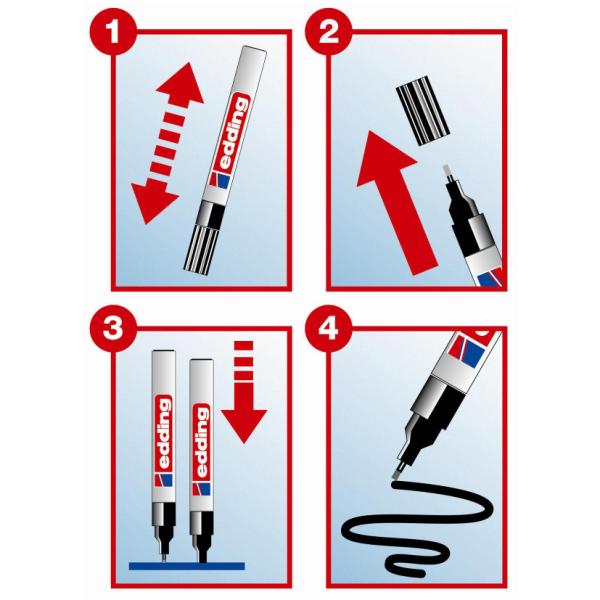 1

edding

2

3

edding

edding

4