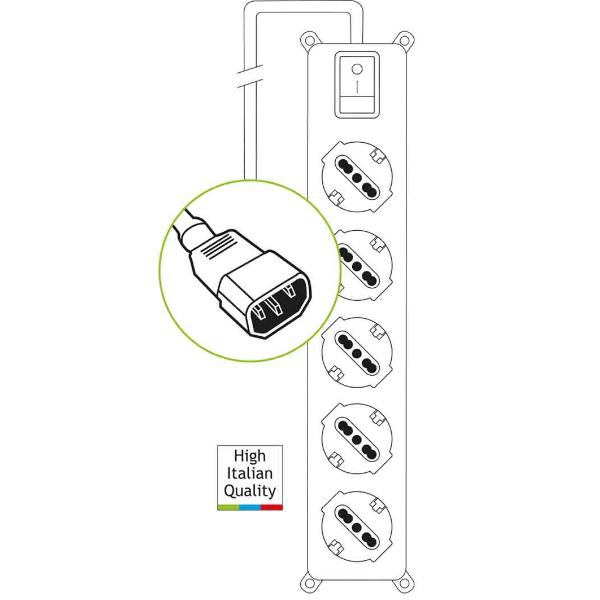 High
Italian
Quality