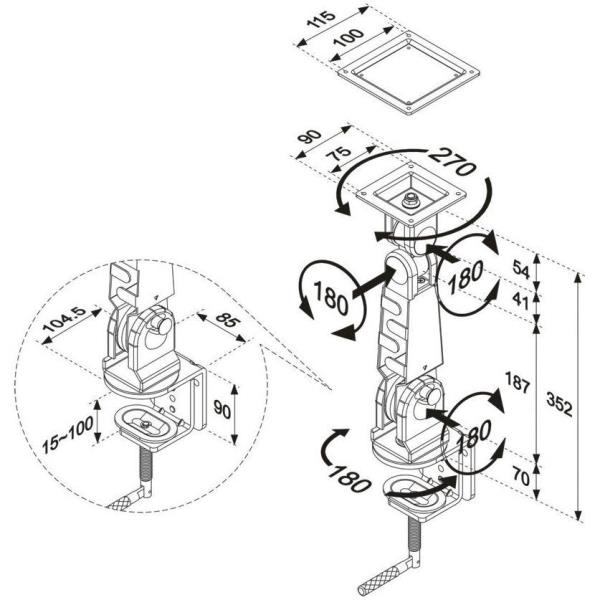 115
100
90
75
270
180
180
54
41
187
352
180
180
70
104.5
85
90
15~100