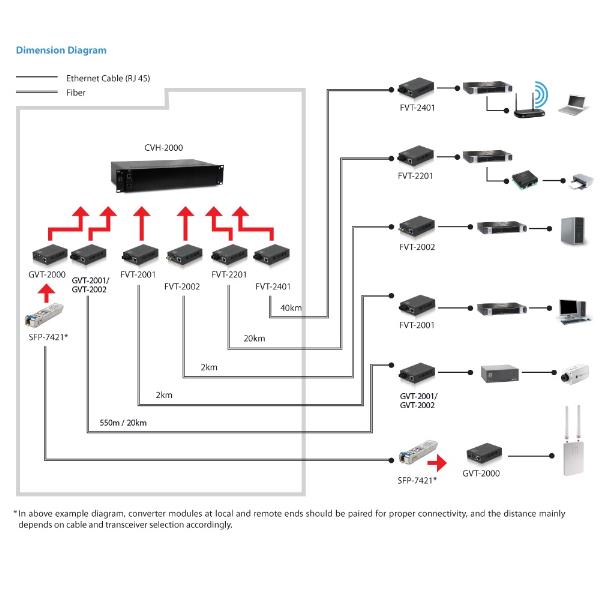 Dimension Diagram

Ethernet Cable (RJ 45)
Fiber

CVH-2000

GVT-2000
GVT-2001/ GVT-2002
FVT-2001
FVT-2002
FVT-2201
FVT-2401

SFP-7421*

40km
20km
2km
2km
550m / 20km

FVT-2401
FVT-2201
FVT-2002
FVT-2001
GVT-2001/ GVT-2002
SFP-7421*
GVT-2000

*In above example diagram, converter modules at local and remote ends should be paired for proper connectivity, and the distance mainly depends on cable and transceiver selection accordingly.