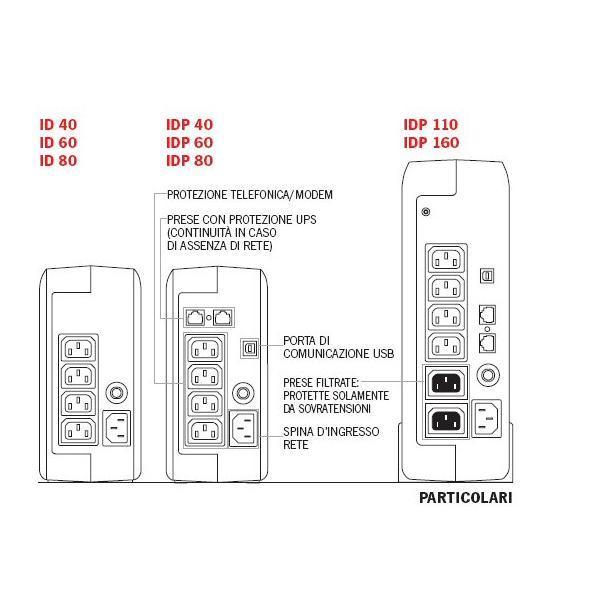 ID 40
ID 60
ID 80

IDP 40
IDP 60
IDP 80

IDP 110
IDP 160

PROTEZIONE TELEFONICA/MODEM

PRESE CON PROTEZIONE UPS (CONTINUITÀ IN CASO DI ASSENZA DI RETE)

PORTA DI COMUNICAZIONE USB

PRESE FILTRATE: PROTETTE SOLAMENTE DA SOVRATENSIONI

SPINA D'INGRESSO RETE

PARTICOLARI