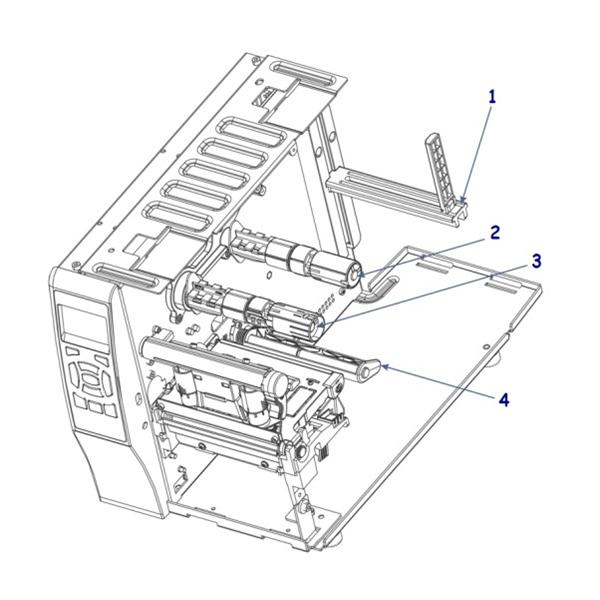 1
2
3
4