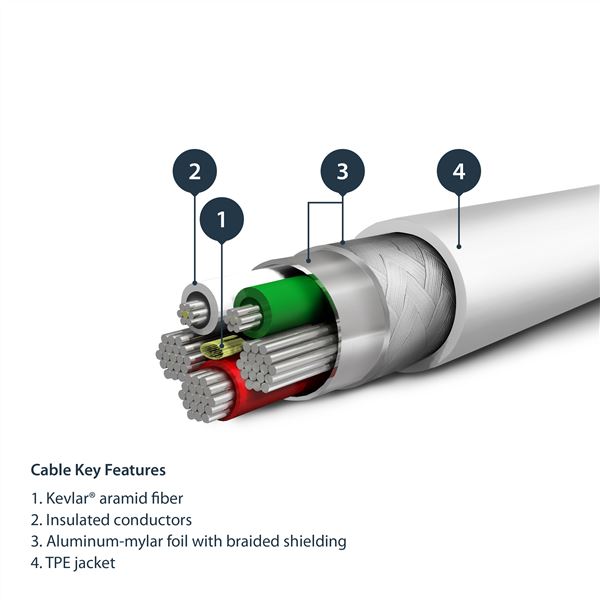 2

1

3

4

Cable Key Features

1. Kevlar® aramid fiber
2. Insulated conductors
3. Aluminum-mylar foil with braided shielding
4. TPE jacket