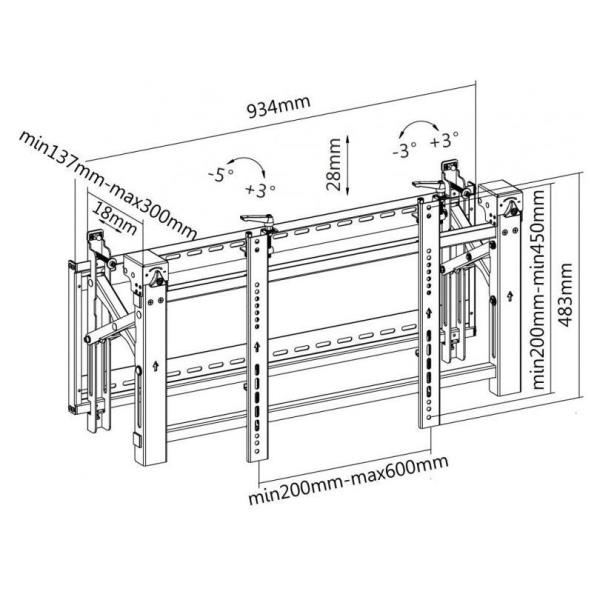 934mm

min137mm-max300mm

18mm

-5°

+3°

28mm

-3°

+3°

min200mm-min450mm

483mm

min200mm-max600mm