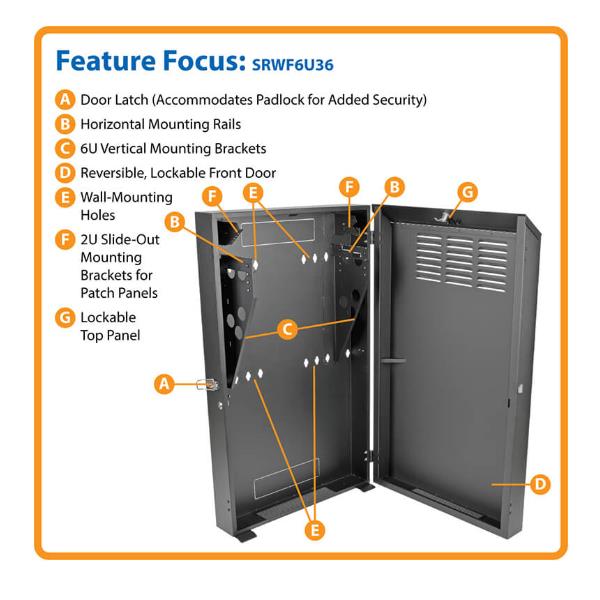 Feature Focus: SRWF6U36

A Door Latch (Accommodates Padlock for Added Security)

B Horizontal Mounting Rails

C 6U Vertical Mounting Brackets

D Reversible, Lockable Front Door

E Wall-Mounting Holes

F 2U Slide-Out Mounting Brackets for Patch Panels

G Lockable Top Panel

F E F B G

B

C

A

D

E