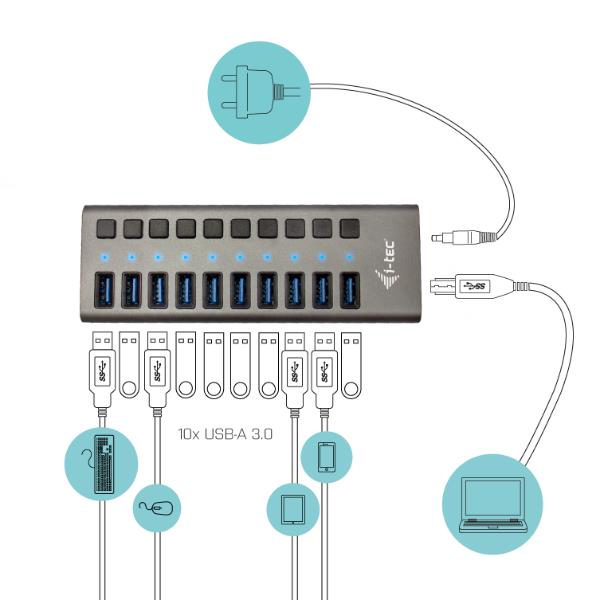 i-tec

SS

SS

SS

SS

SS

10x USB-A 3.0