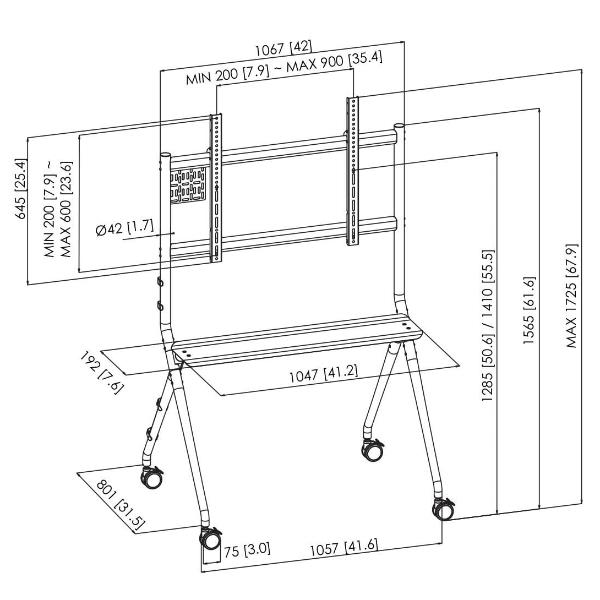 1067 [42]
MIN 200 [7.9] ~ MAX 900 [35.4]
645 [25.4]
MIN 200 [7.9] ~ MAX 600 [23.6]
Ø42 [1.7]
192 [7.6]
1047 [41.2]
1285 [50.6] / 1410 [55.5]
1565 [61.6]
MAX 1725 [67.9]
801 [31.5]
75 [3.0]
1057 [41.6]