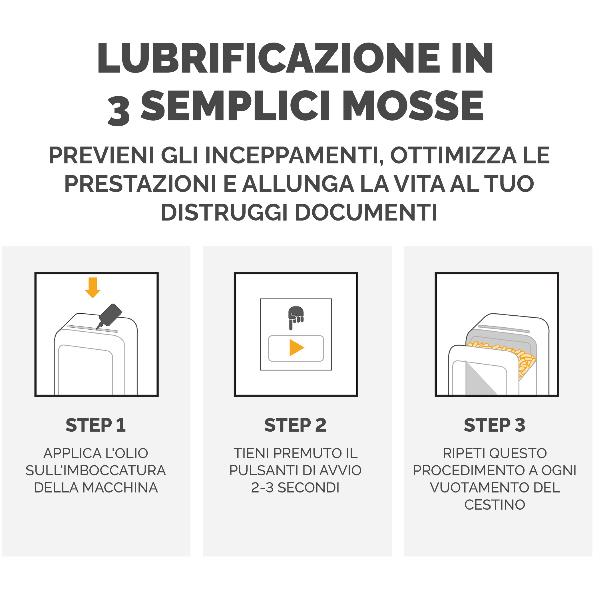 LUBRIFICAZIONE IN 3 SEMPLICI MOSSE

PREVIENI GLI INCEPPAMENTI, OTTIMIZZA LE PRESTAZIONI E ALLUNGA LA VITA AL TUO DISTRUGGI DOCUMENTI

STEP 1

APPLICA L'OLIO SULL'IMBOCCATURA DELLA MACCHINA

STEP 2

TIENI PREMUTO IL PULSANTI DI AVVIO 2-3 SECONDI

STEP 3

RIPETI QUESTO PROCEDIMENTO A OGNI VUOTAMENTO DEL CESTINO