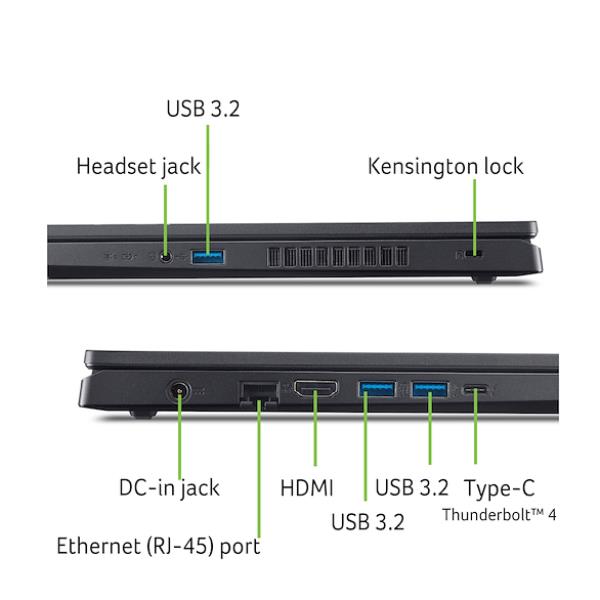 USB 3.2

Headset jack

Kensington lock

DC-in jack

HDMI

USB 3.2

Type-C

Thunderbolt™ 4

USB 3.2

Ethernet (RJ-45) port