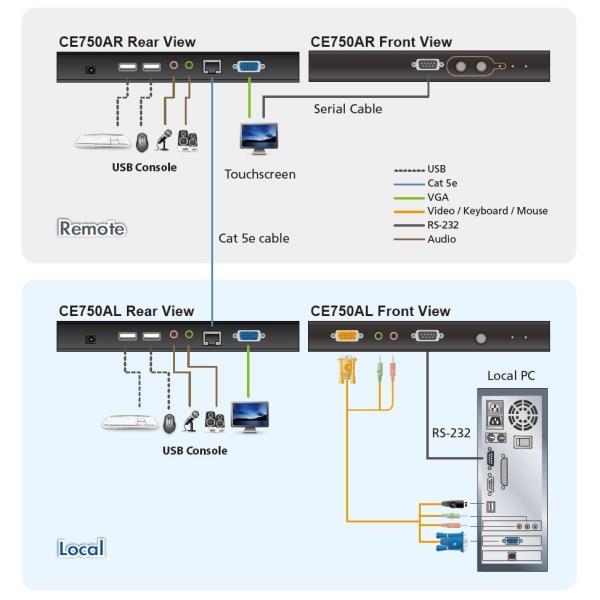 CE750AR Rear View

CE750AR Front View

Serial Cable

USB Console

Touchscreen

USB
Cat 5e
VGA
Video / Keyboard / Mouse
RS-232
Audio

Remote

Cat 5e cable

CE750AL Rear View

CE750AL Front View

Local PC

RS-232

USB Console

Local