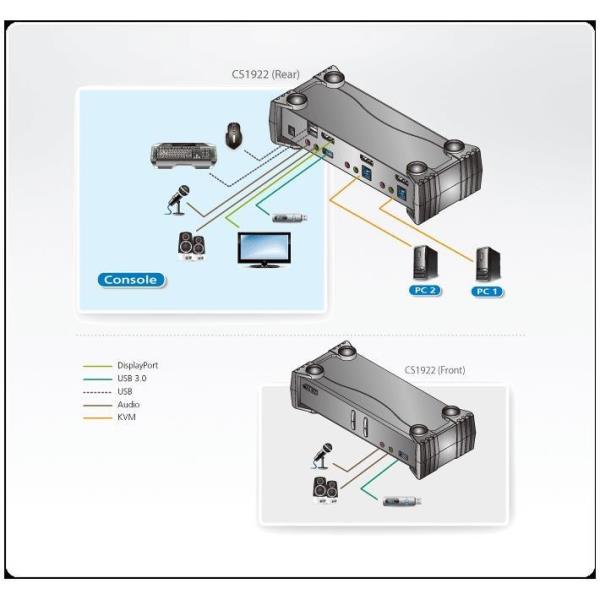 CS1922 (Rear)

Console

PC 2

PC 1

DisplayPort
USB 3.0
USB
Audio
KVM

CS1922 (Front)