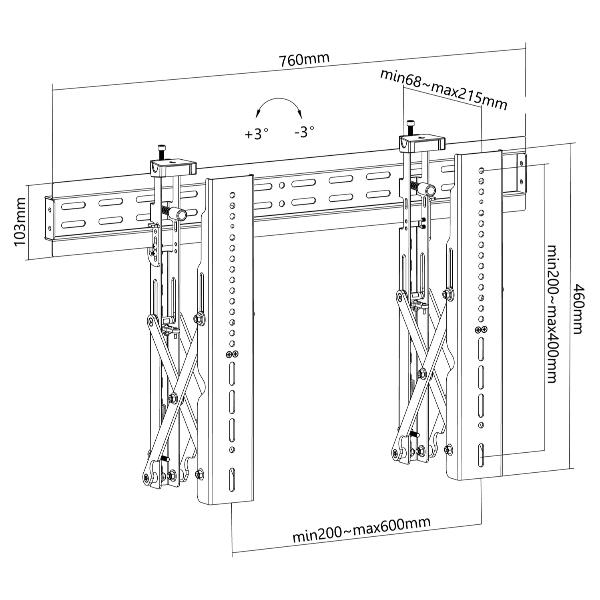 760mm

min68~max215mm

+3°

-3°

103mm

min200~max400mm

460mm

min200~max600mm