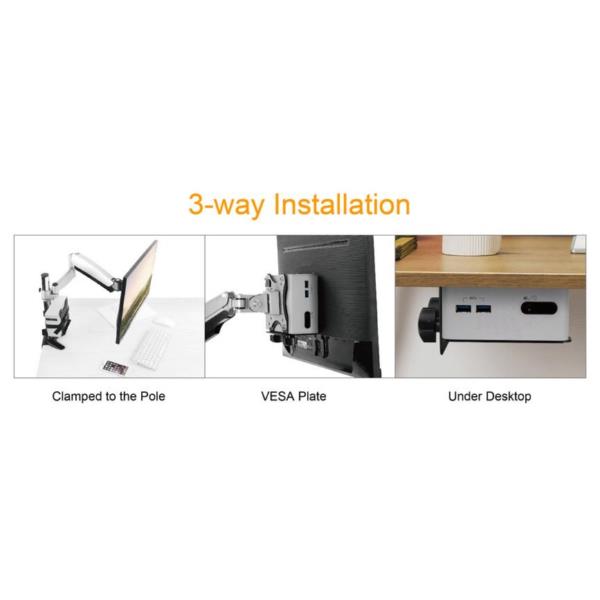 3-way Installation

Clamped to the Pole

VESA Plate

Under Desktop