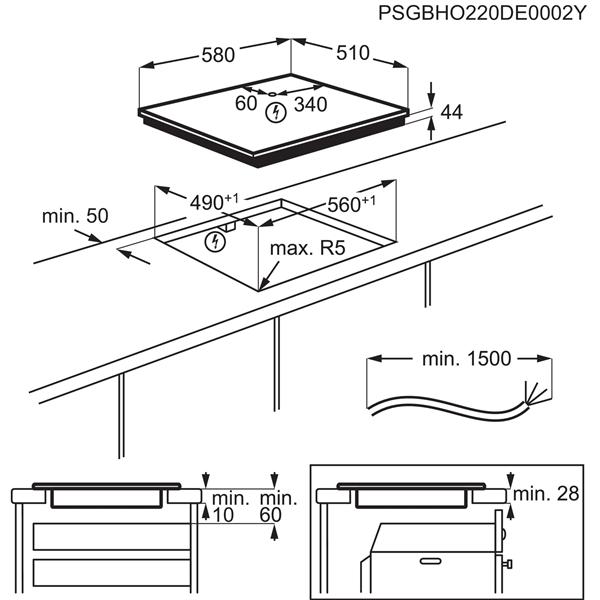 PSGBHO220DE0002Y

580
510
60
340
44

$490^{+1}$
$560^{+1}$
min. 50
max. R5

min. 1500

min. 10
min. 60

min. 28