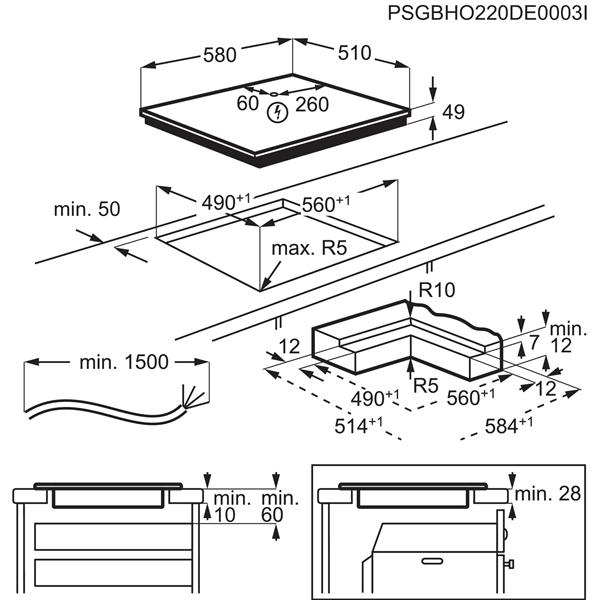 PSGBHO220DE0003I

580

510

60

260

49

min. 50

$490^{+1}$

$560^{+1}$

max. R5

R10

min. 12

7

12

12

R5

$490^{+1}$

$560^{+1}$

$514^{+1}$

$584^{+1}$

min. 1500

min. 10

min. 60

min. 28