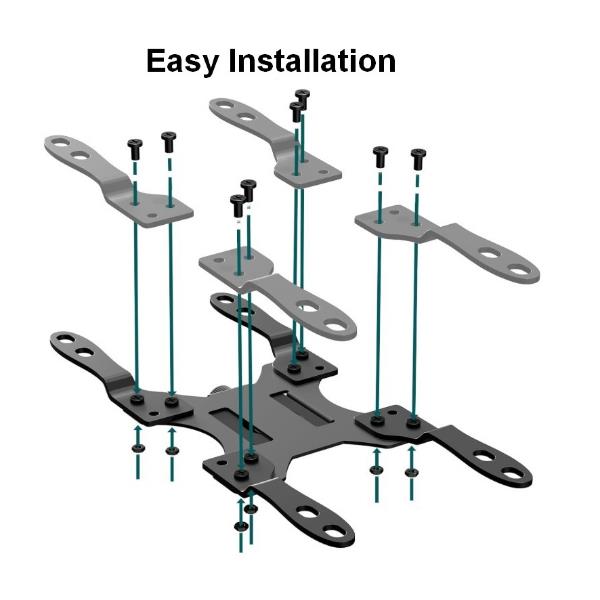 Easy Installation