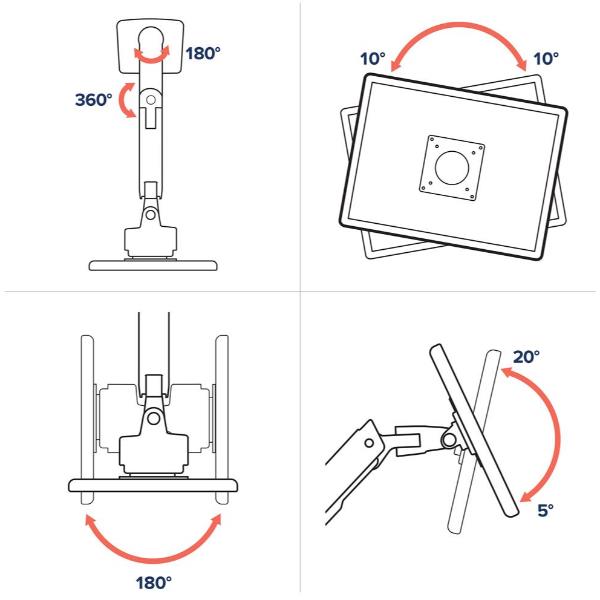 180°
360°
10°
10°
180°
20°
5°